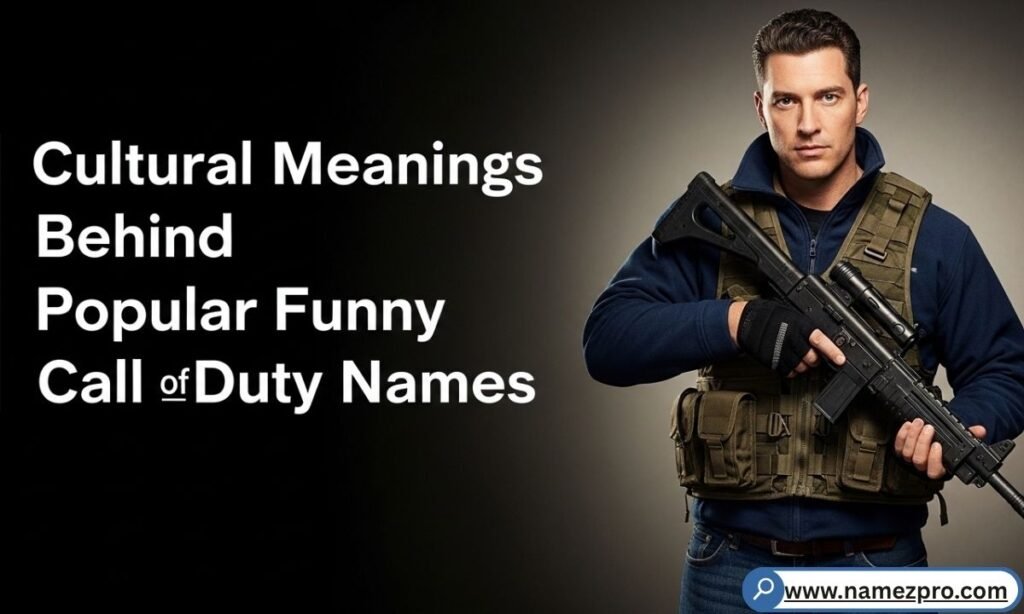 Cultural Meanings Behind Popular Funny Call of Duty Names

www.namezpro.com